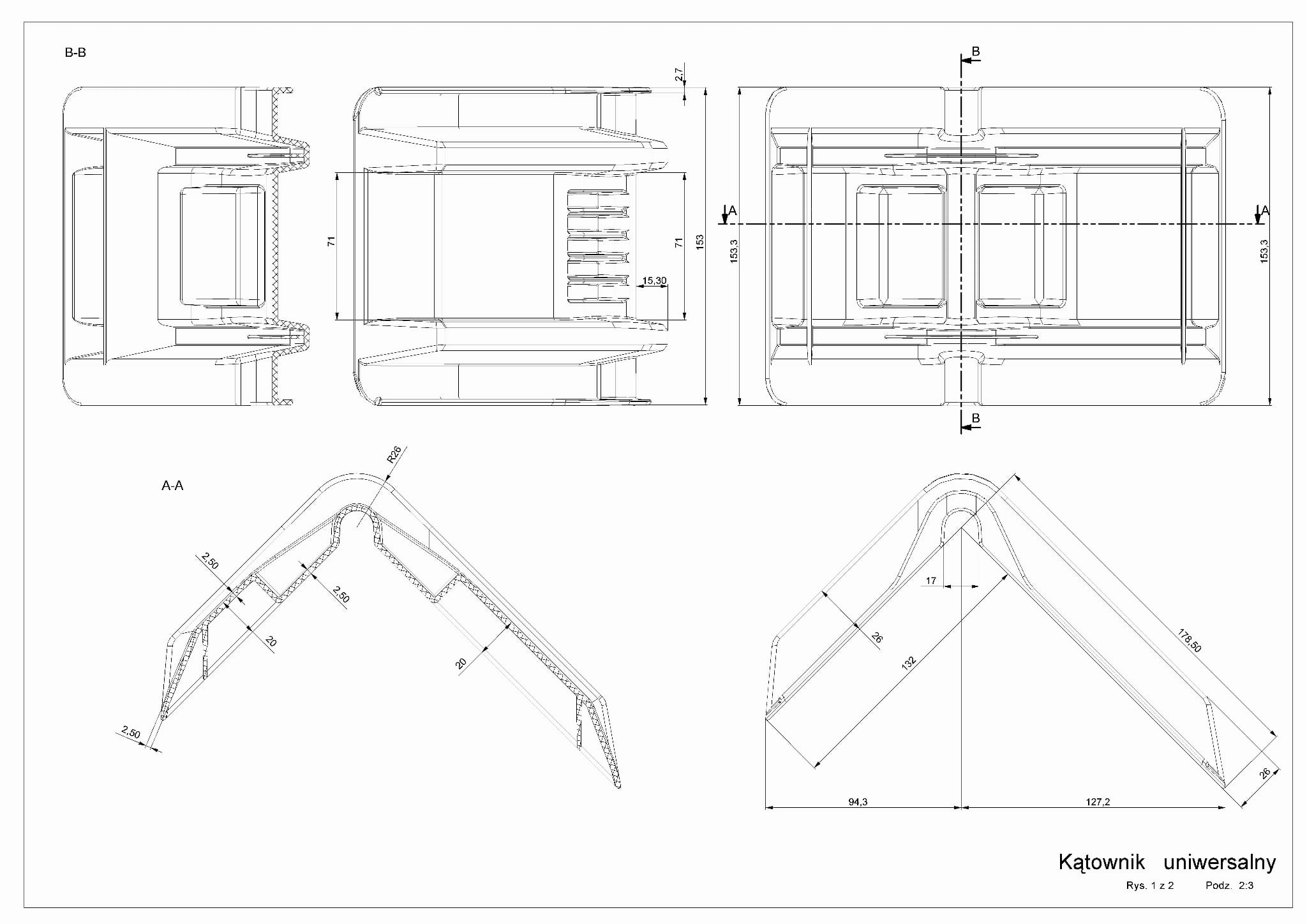 B-B

2,7

71

71

153

15,30

B

A

A

153,3

153,3

B

A-A

R26

2,50

2,50

20

20

2,50

17

26

132

178,50

26

94,3

127,2

Kątownik uniwersalny

Rys. 1 z 2 Podz. 2:3